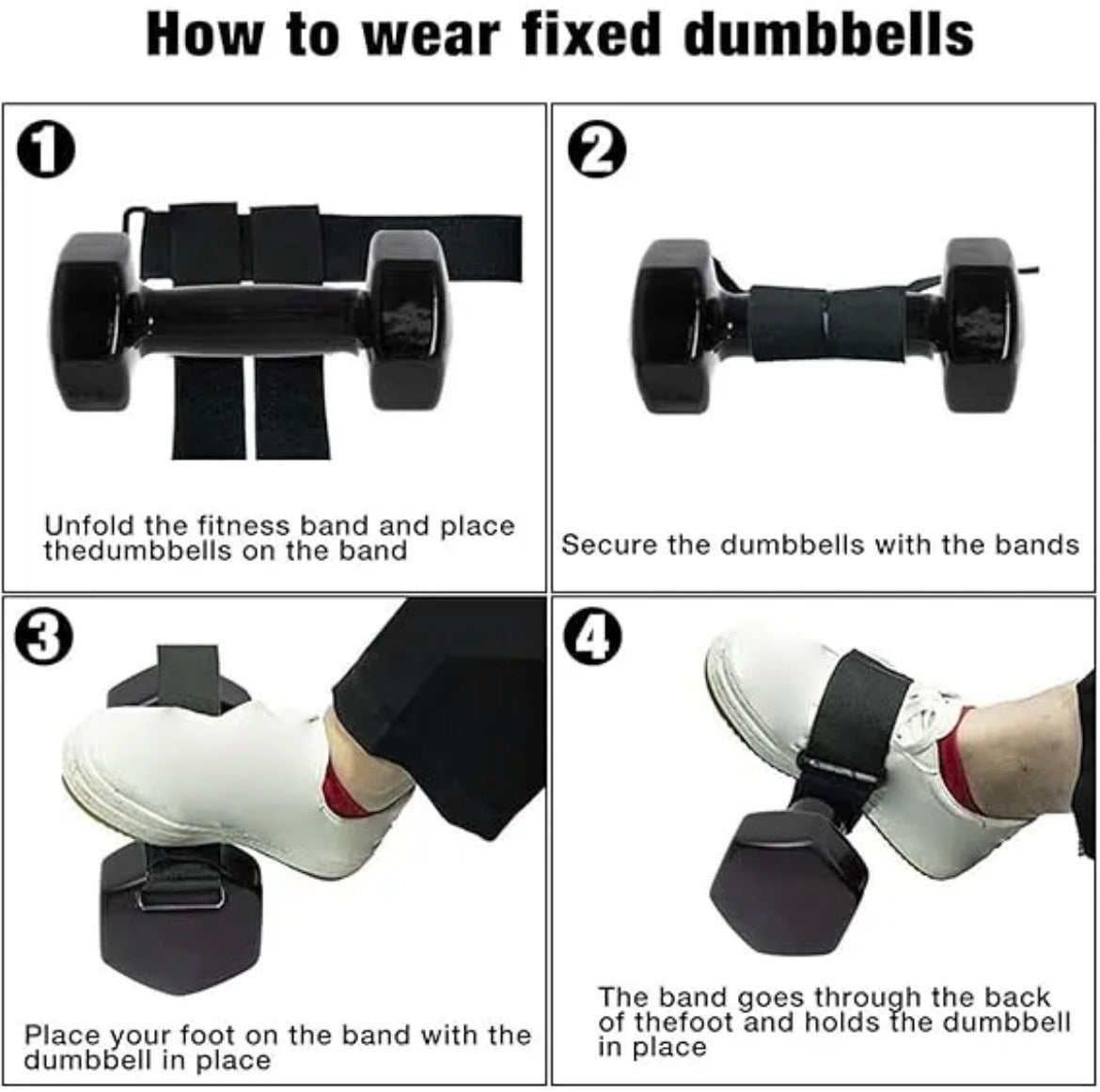 How to wear fixed dumbbells

1

Unfold the fitness band and place thedumbbells on the band

2

Secure the dumbbells with the bands

3

Place your foot on the band with the dumbbell in place

4

The band goes through the back of thefoot and holds the dumbbell in place