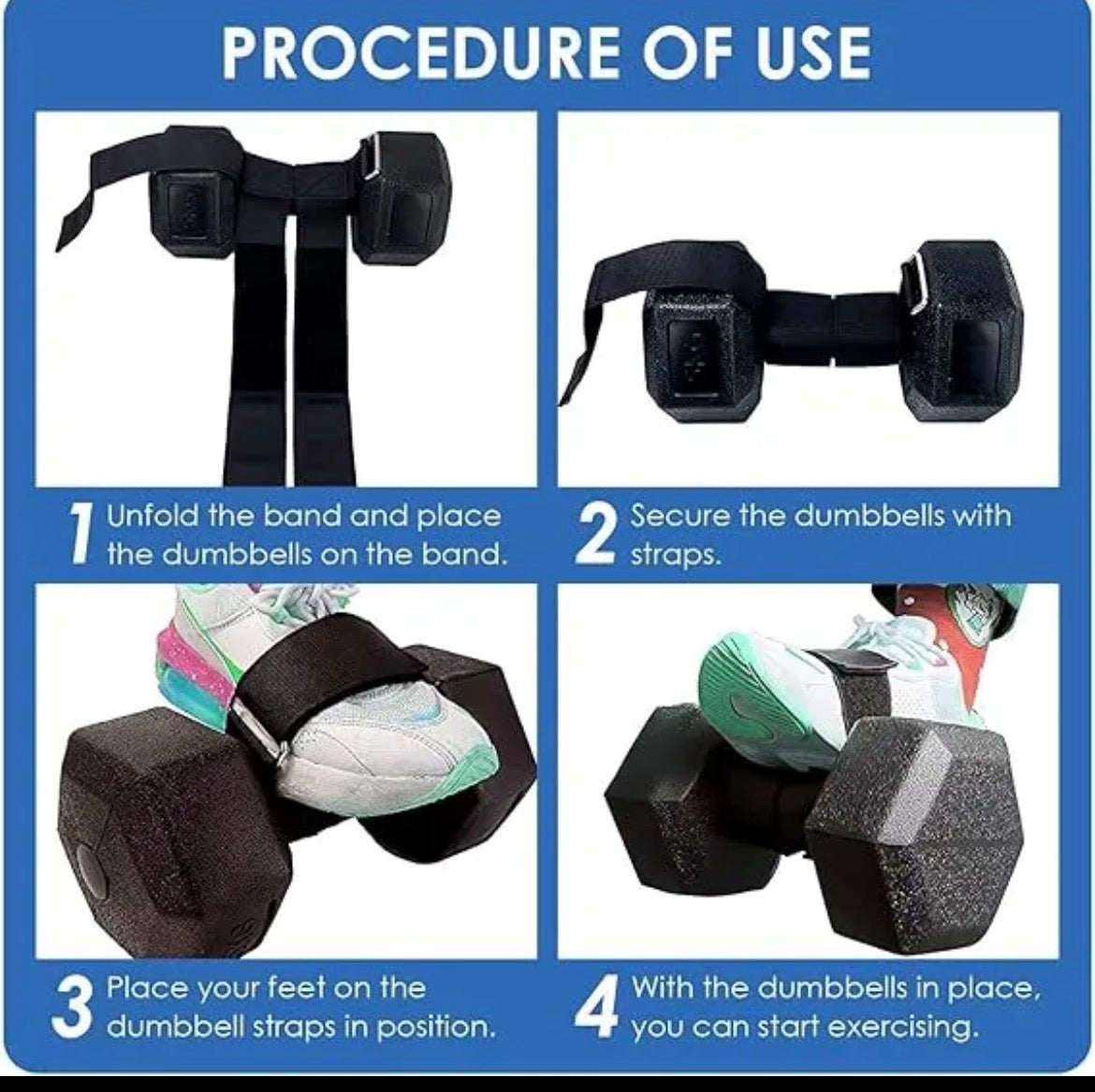 PROCEDURE OF USE

1 Unfold the band and place the dumbbells on the band.

2 Secure the dumbbells with straps.

3 Place your feet on the dumbbell straps in position.

4 With the dumbbells in place, you can start exercising.