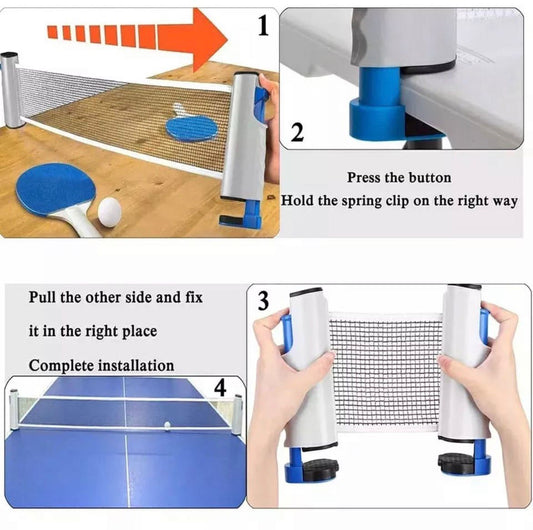 1

2

Press the button
Hold the spring clip on the right way

Pull the other side and fix
it in the right place
Complete installation

3

4